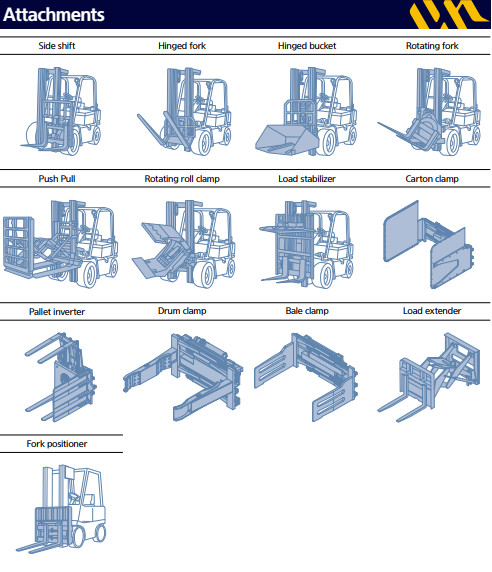 Attachments

Side shift

Hinged fork

Hinged bucket

Rotating fork

Push Pull

Rotating roll clamp

Load stabilizer

Carton clamp

Pallet inverter

Drum clamp

Bale clamp

Load extender

Fork positioner