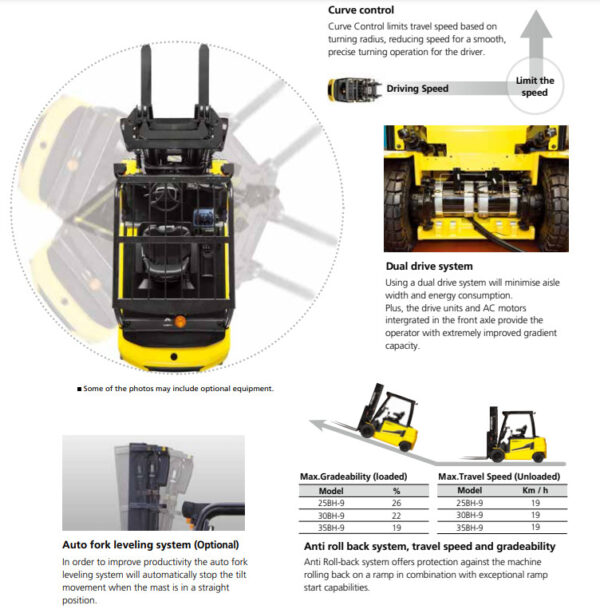 Curve control

Curve Control limits travel speed based on turning radius, reducing speed for a smooth, precise turning operation for the driver.

Driving Speed

Limit the speed

Dual drive system

Using a dual drive system will minimise aisle width and energy consumption.
Plus, the drive units and AC motors intergrated in the front axle provide the operator with extremely improved gradient capacity.

■ Some of the photos may include optional equipment.

Max.Gradeability (loaded)

| Model | % |
|---|---|
| 25BH-9 | 26 |
| 30BH-9 | 22 |
| 35BH-9 | 19 |

Max.Travel Speed (Unloaded)

| Model | Km / h |
|---|---|
| 25BH-9 | 19 |
| 30BH-9 | 19 |
| 35BH-9 | 19 |

Auto fork leveling system (Optional)

In order to improve productivity the auto fork leveling system will automatically stop the tilt movement when the mast is in a straight position.

Anti roll back system, travel speed and gradeability

Anti Roll-back system offers protection against the machine rolling back on a ramp in combination with exceptional ramp start capabilities.