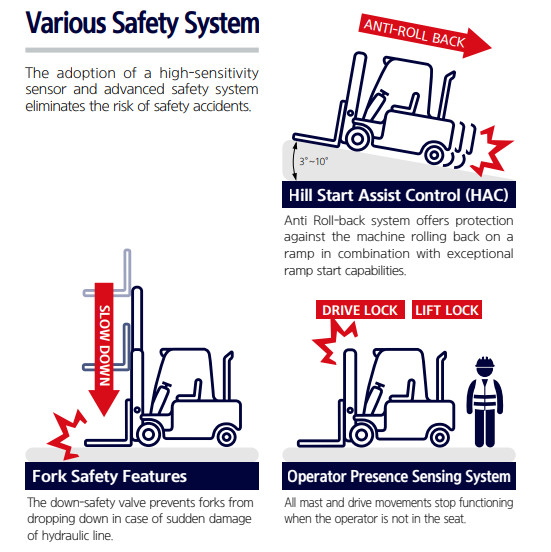 Various Safety System

The adoption of a high-sensitivity sensor and advanced safety system eliminates the risk of safety accidents.

ANTI-ROLL BACK

3°~10°

Hill Start Assist Control (HAC)

Anti Roll-back system offers protection against the machine rolling back on a ramp in combination with exceptional ramp start capabilities.

SLOW DOWN

Fork Safety Features

The down-safety valve prevents forks from dropping down in case of sudden damage of hydraulic line.

DRIVE LOCK LIFT LOCK

Operator Presence Sensing System

All mast and drive movements stop functioning when the operator is not in the seat.