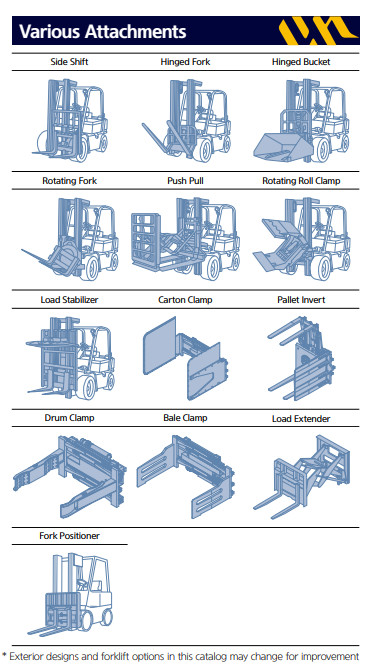 Various Attachments

Side Shift

Hinged Fork

Hinged Bucket

Rotating Fork

Push Pull

Rotating Roll Clamp

Load Stabilizer

Carton Clamp

Pallet Invert

Drum Clamp

Bale Clamp

Load Extender

Fork Positioner

* Exterior designs and forklift options in this catalog may change for improvement