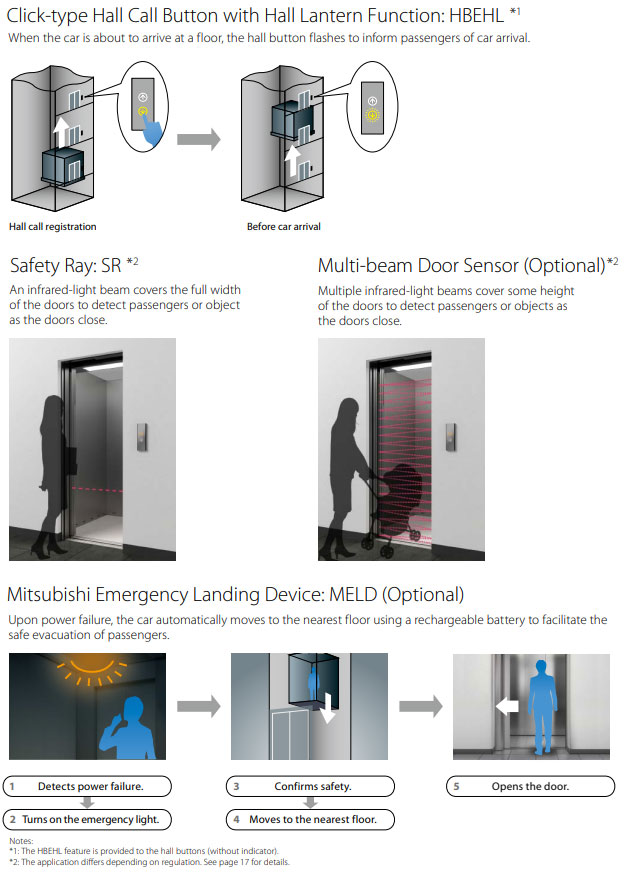 Click-type Hall Call Button with Hall Lantern Function: HBEHL *1

When the car is about to arrive at a floor, the hall button flashes to inform passengers of car arrival.

Hall call registration

Before car arrival

Safety Ray: SR *2

An infrared-light beam covers the full width of the doors to detect passengers or object as the doors close.

Multi-beam Door Sensor (Optional)*2

Multiple infrared-light beams cover some height of the doors to detect passengers or objects as the doors close.

Mitsubishi Emergency Landing Device: MELD (Optional)

Upon power failure, the car automatically moves to the nearest floor using a rechargeable battery to facilitate the safe evacuation of passengers.

1 Detects power failure.

2 Turns on the emergency light.

3 Confirms safety.

4 Moves to the nearest floor.

5 Opens the door.

Notes:
*1: The HBEHL feature is provided to the hall buttons (without indicator).
*2: The application differs depending on regulation. See page 17 for details.