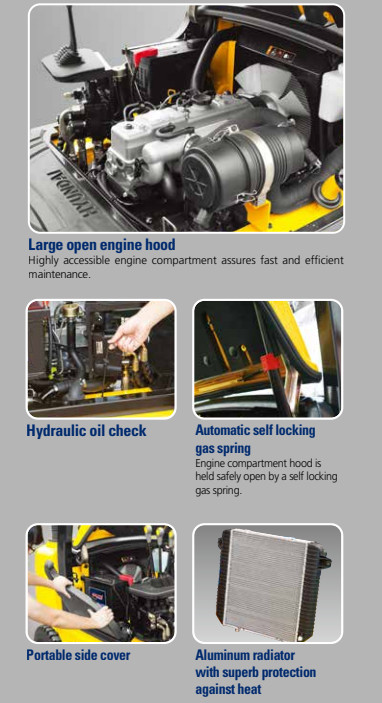 HYUNDAI

Large open engine hood
Highly accessible engine compartment assures fast and efficient maintenance.

Hydraulic oil check

Automatic self locking gas spring
Engine compartment hood is held safely open by a self locking gas spring.

Portable side cover

Aluminum radiator with superb protection against heat